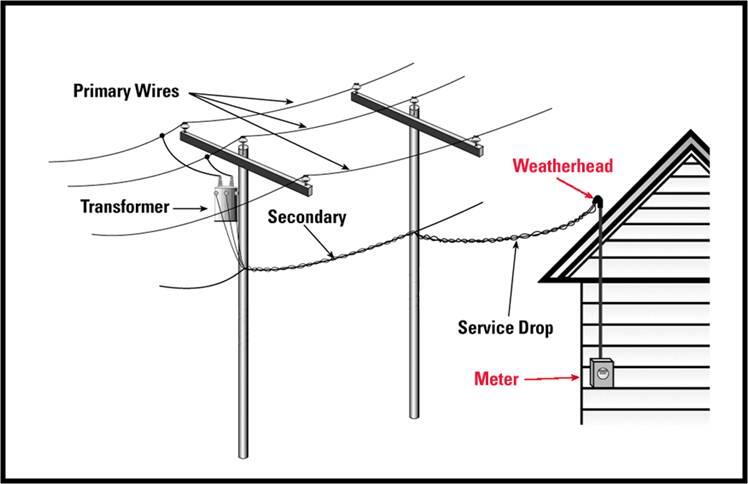 Primary Wires

Transformer

Secondary

Weatherhead

Service Drop

Meter