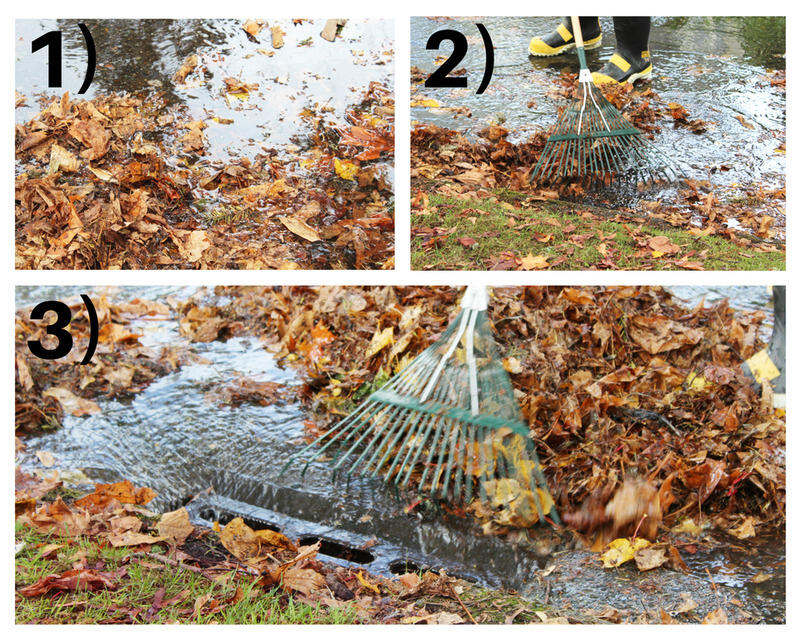 1)

2)

3)